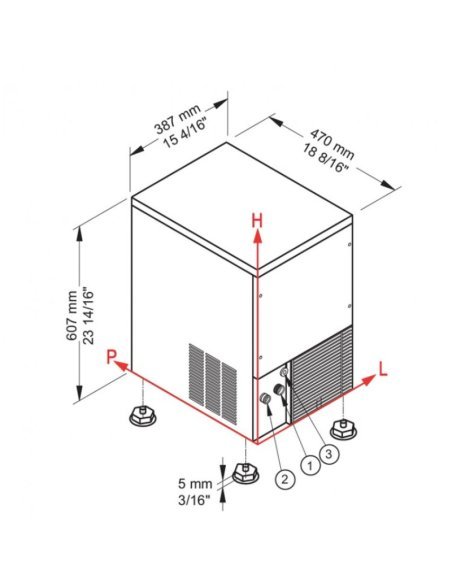 387 mm
15 4/16"

470 mm
18 8/16"

H

607 mm
23 14/16"

P

L

5 mm
3/16"

2

1

3